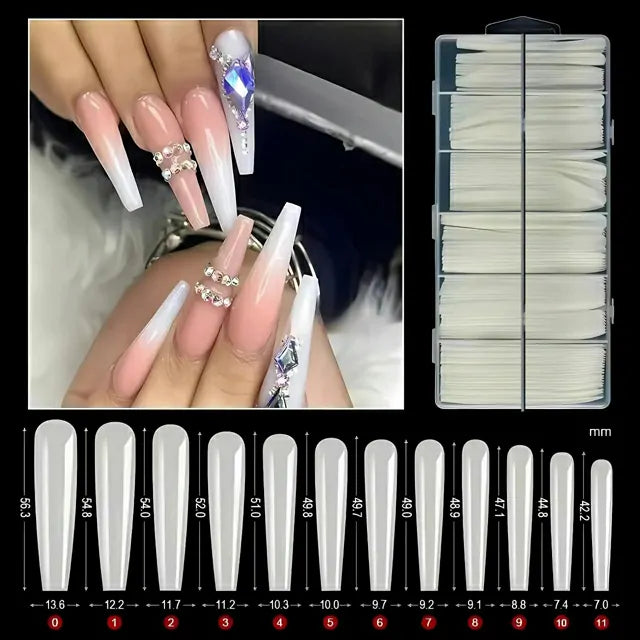 mm

56.3 54.8 54.0 52.0 51.0 49.8 49.7 49.0 48.9 47.1 44.8 42.2

13.6 12.2 11.7 11.2 10.3 10.0 9.7 9.2 9.1 8.8 7.4 7.0

0 1 2 3 4 5 6 7 8 9 10 11