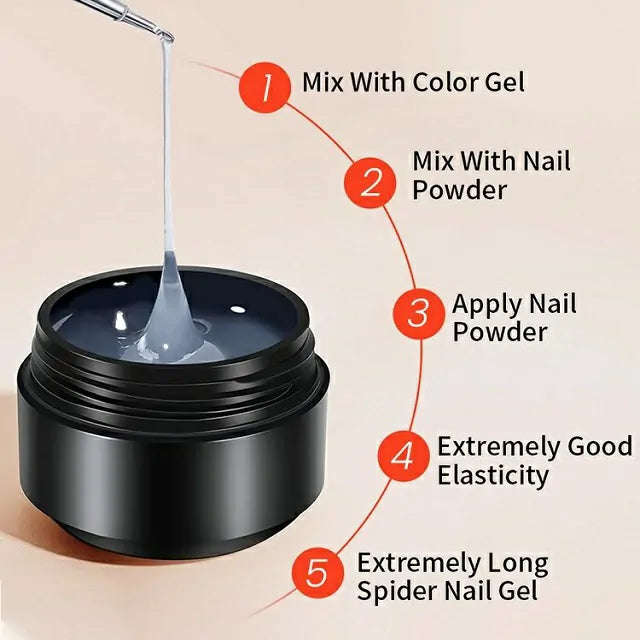 1 Mix With Color Gel

2 Mix With Nail Powder

3 Apply Nail Powder

4 Extremely Good Elasticity

5 Extremely Long Spider Nail Gel