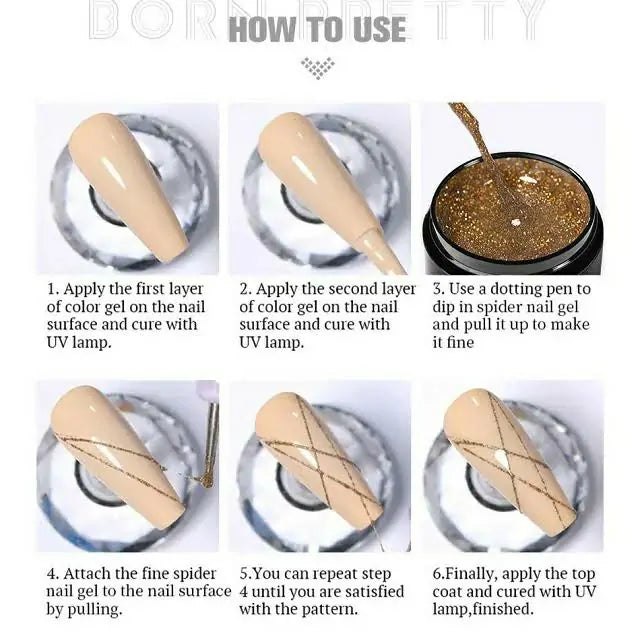 BORN PRETTY

HOW TO USE

1. Apply the first layer of color gel on the nail surface and cure with UV lamp.

2. Apply the second layer of color gel on the nail surface and cure with UV lamp.

3. Use a dotting pen to dip in spider nail gel and pull it up to make it fine

4. Attach the fine spider nail gel to the nail surface by pulling.

5.You can repeat step 4 until you are satisfied with the pattern.

6.Finally, apply the top coat and cured with UV lamp,finished.