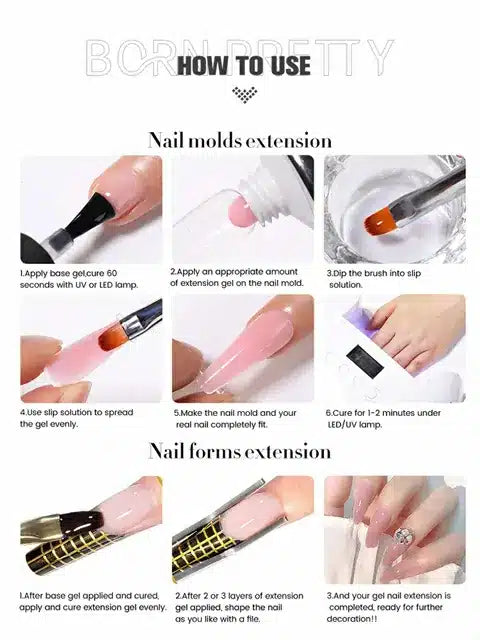 BORN PRETTY
HOW TO USE

Nail molds extension

1.Apply base gel,cure 60 seconds with UV or LED lamp.

2.Apply an appropriate amount of extension gel on the nail mold.

3.Dip the brush into slip solution.

4.Use slip solution to spread the gel evenly.

5.Make the nail mold and your real nail completely fit.

6.Cure for 1-2 minutes under LED/UV lamp.

Nail forms extension

1.After base gel applied and cured, apply and cure extension gel evenly.

2.After 2 or 3 layers of extension gel applied, shape the nail as you like with a file.

3.And your gel nail extension is completed, ready for further decoration!!