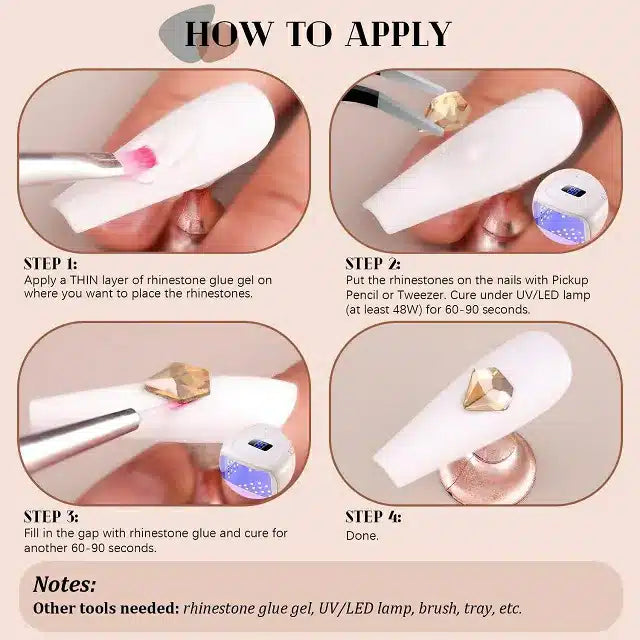 HOW TO APPLY

STEP 1:
Apply a THIN layer of rhinestone glue gel on where you want to place the rhinestones.

STEP 2:
Put the rhinestones on the nails with Pickup Pencil or Tweezer. Cure under UV/LED lamp (at least 48W) for 60-90 seconds.

STEP 3:
Fill in the gap with rhinestone glue and cure for another 60-90 seconds.

STEP 4:
Done.

Notes:
Other tools needed: rhinestone glue gel, UV/LED lamp, brush, tray, etc.