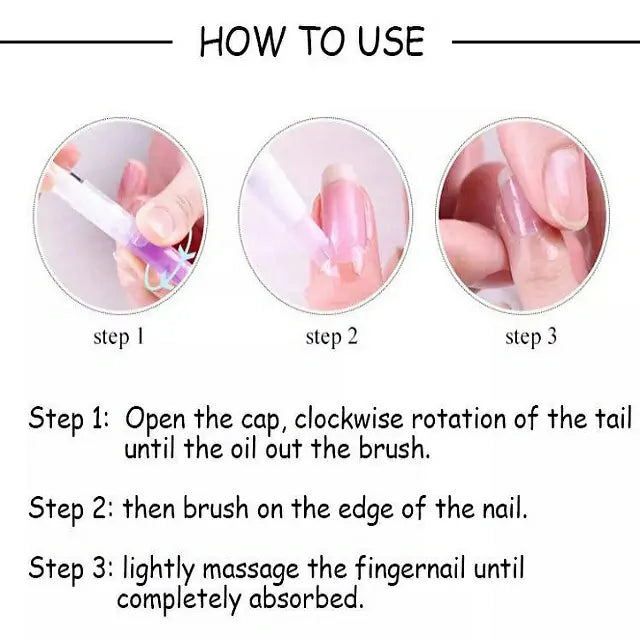 HOW TO USE

step 1

step 2

step 3

Step 1: Open the cap, clockwise rotation of the tail until the oil out the brush.

Step 2: then brush on the edge of the nail.

Step 3: lightly massage the fingernail until completely absorbed.