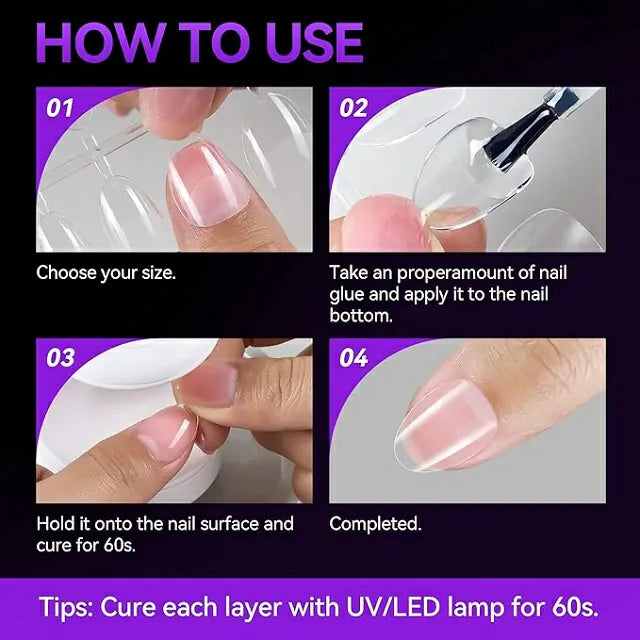 HOW TO USE

01

Choose your size.

02

Take an properamount of nail glue and apply it to the nail bottom.

03

Hold it onto the nail surface and cure for 60s.

04

Completed.

Tips: Cure each layer with UV/LED lamp for 60s.