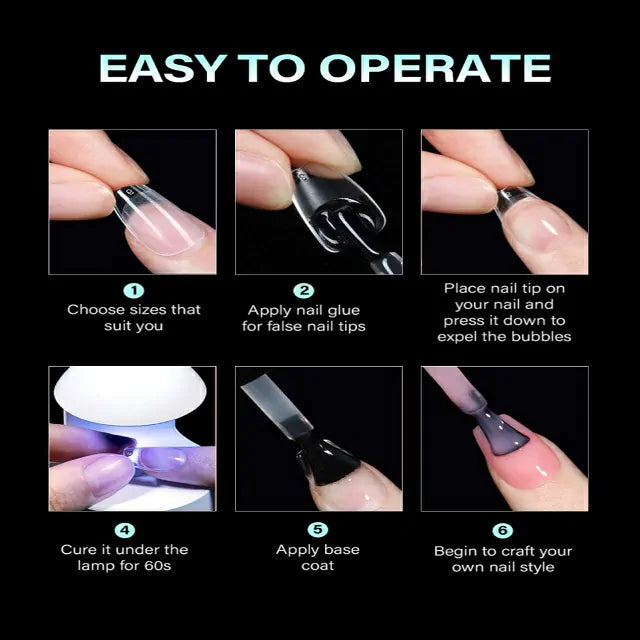 EASY TO OPERATE

1
Choose sizes that suit you

2
Apply nail glue for false nail tips

Place nail tip on your nail and press it down to expel the bubbles

4
Cure it under the lamp for 60s

5
Apply base coat

6
Begin to craft your own nail style