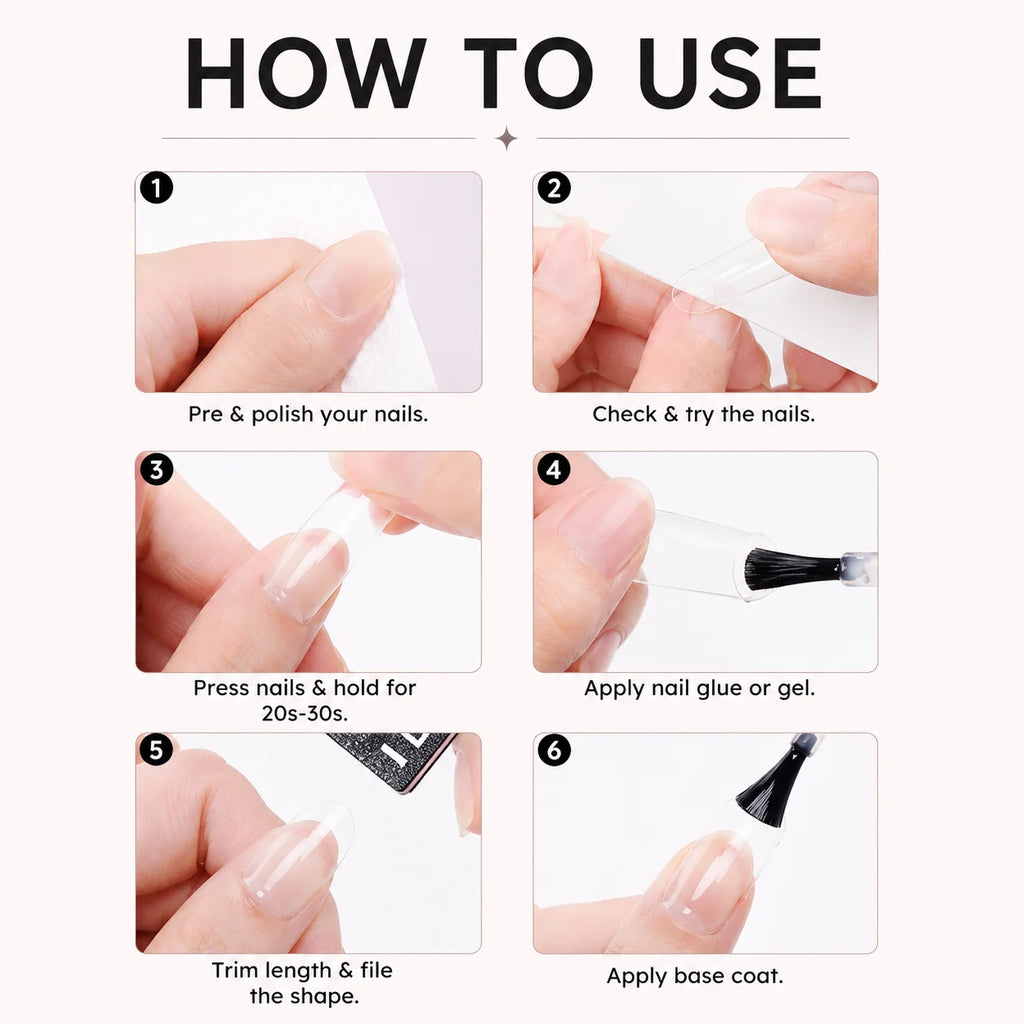 HOW TO USE

1
Pre & polish your nails.

2
Check & try the nails.

3
Press nails & hold for 20s-30s.

4
Apply nail glue or gel.

5
Trim length & file the shape.

6
Apply base coat.