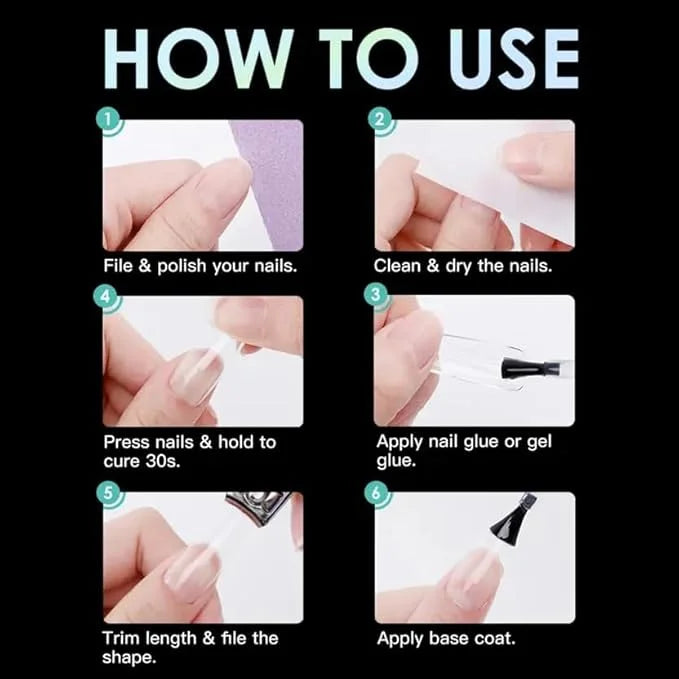 HOW TO USE

1

File & polish your nails.

2

Clean & dry the nails.

4

Press nails & hold to cure 30s.

3

Apply nail glue or gel glue.

5

Trim length & file the shape.

6

Apply base coat.